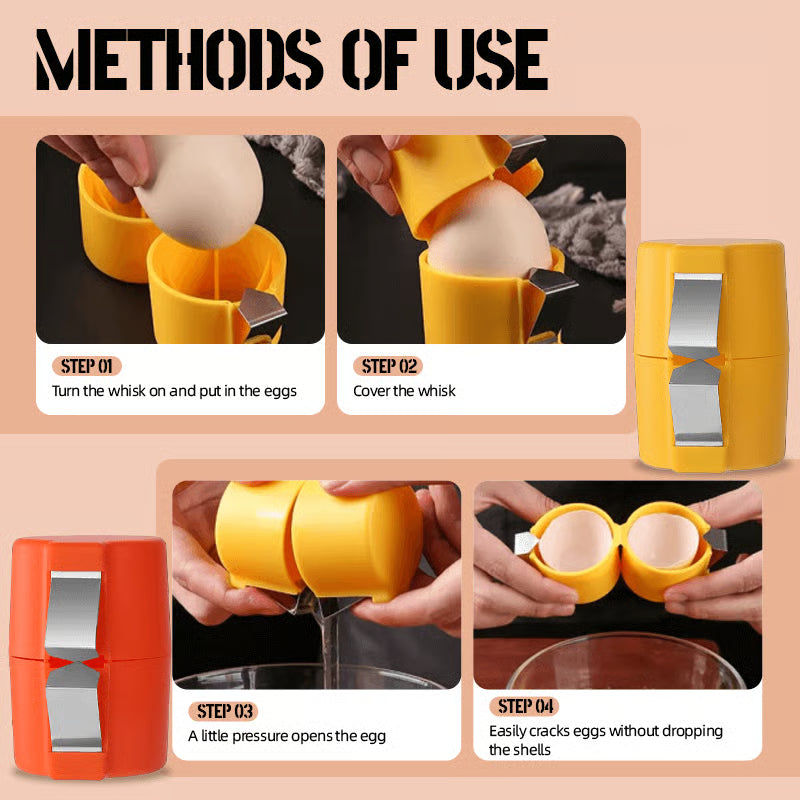 METHODS OF USE

STEP 01
Turn the whisk on and put in the eggs

STEP 02
Cover the whisk

STEP 03
A little pressure opens the egg

STEP 04
Easily cracks eggs without dropping the shells