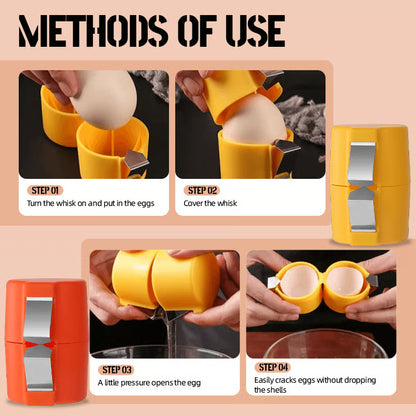 METHODS OF USE

STEP 01
Turn the whisk on and put in the eggs

STEP 02
Cover the whisk

STEP 03
A little pressure opens the egg

STEP 04
Easily cracks eggs without dropping the shells